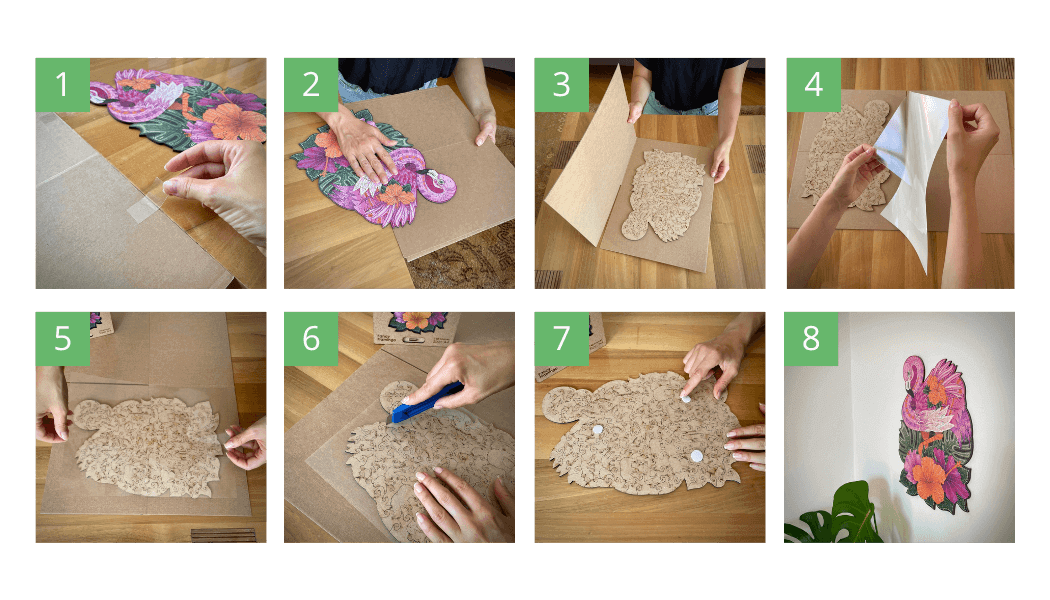 1

2

3

4

5

6

7

8